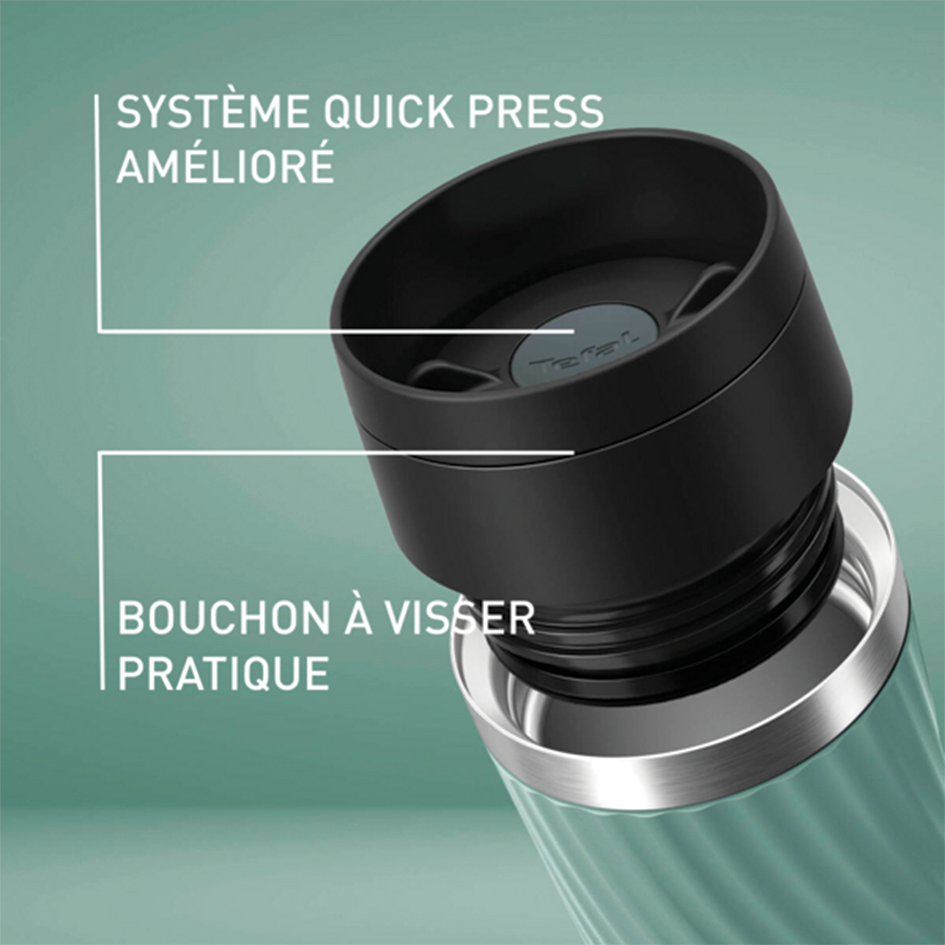 SYSTÈME QUICK PRESS AMÉLIORÉ

Tefal

BOUCHON À VISSER PRATIQUE